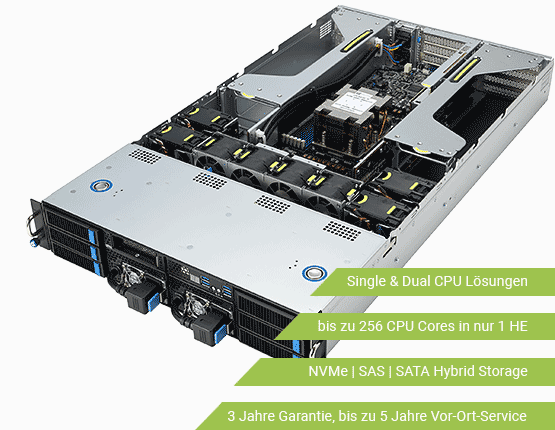 Single & Dual CPU Lösungen

bis zu 256 CPU Cores in nur 1 HE

NVMe | SAS | SATA Hybrid Storage

3 Jahre Garantie, bis zu 5 Jahre Vor-Ort-Service