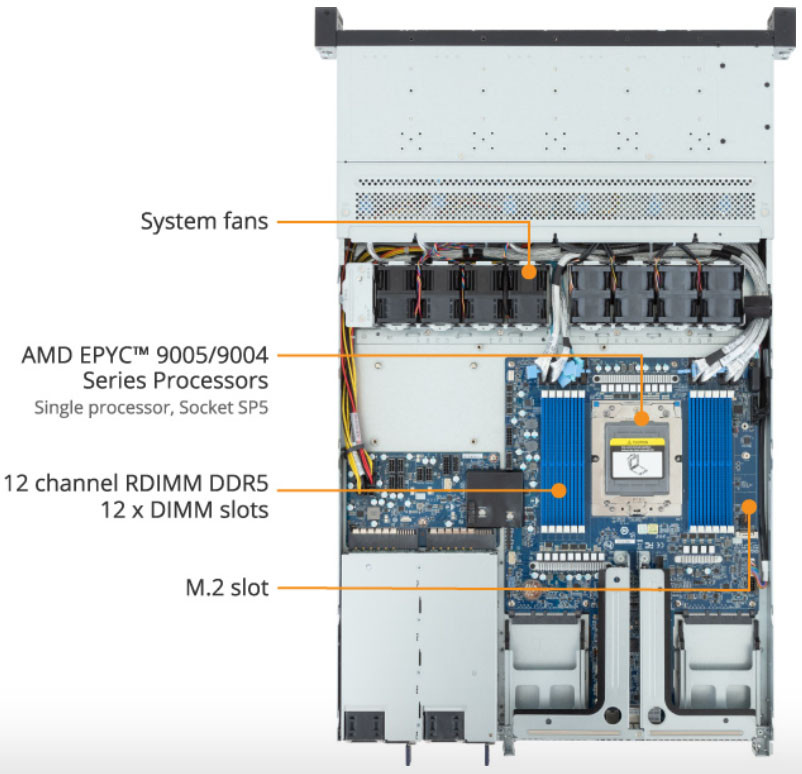 System fans

AMD EPYC™ 9005/9004 Series Processors
Single processor, Socket SP5

12 channel RDIMM DDR5
12 x DIMM slots

M.2 slot