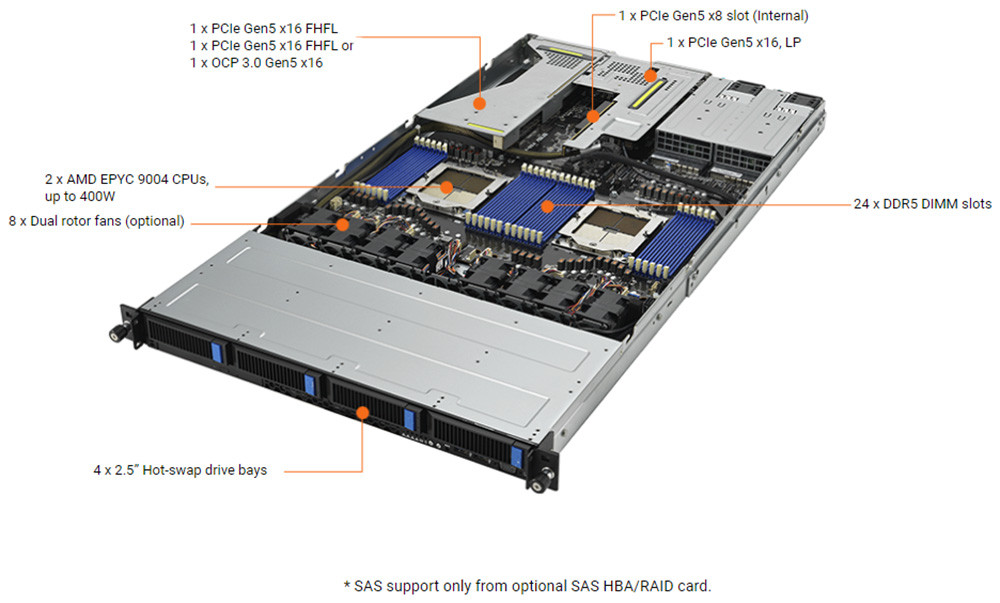 1 x PCIe Gen5 x16 FHFL
1 x PCIe Gen5 x16 FHFL or
1 x OCP 3.0 Gen5 x16

1 x PCIe Gen5 x8 slot (Internal)

1 x PCIe Gen5 x16, LP

2 x AMD EPYC 9004 CPUs, up to 400W

8 x Dual rotor fans (optional)

24 x DDR5 DIMM slots

4 x 2.5" Hot-swap drive bays

* SAS support only from optional SAS HBA/RAID card.