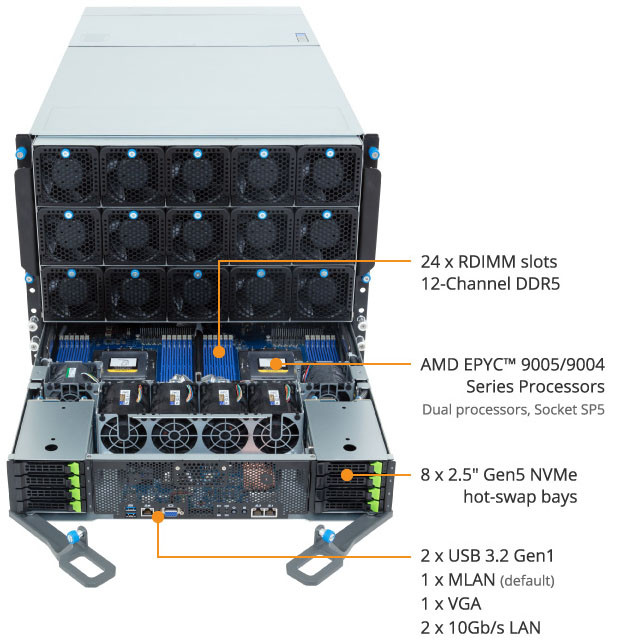 24 x RDIMM slots
12-Channel DDR5

AMD EPYC™ 9005/9004
Series Processors
Dual processors, Socket SP5

8 x 2.5" Gen5 NVMe
hot-swap bays

2 x USB 3.2 Gen1
1 x MLAN (default)
1 x VGA
2 x 10Gb/s LAN