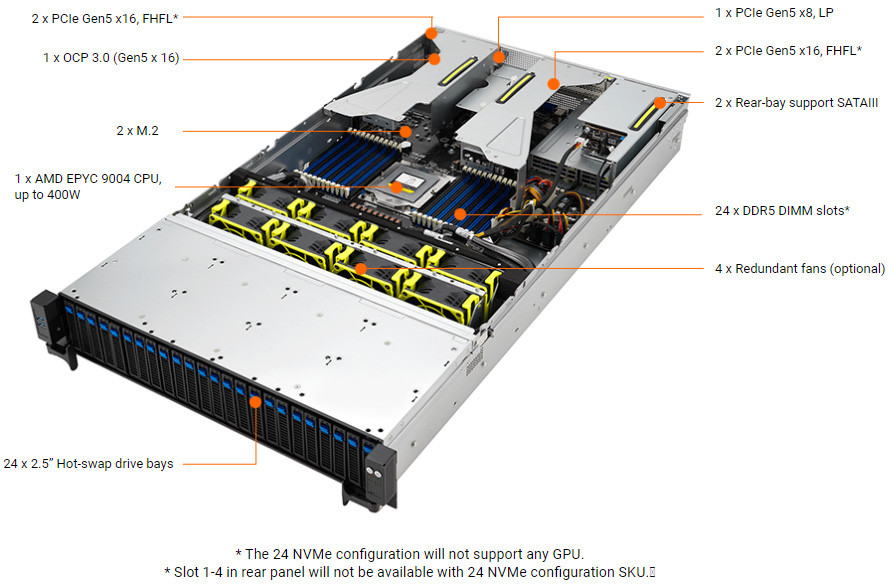 2 x PCIe Gen5 x16, FHFL*

1 x OCP 3.0 (Gen5 x 16)

2 x M.2

1 x AMD EPYC 9004 CPU, up to 400W

24 x 2.5" Hot-swap drive bays

1 x PCIe Gen5 x8, LP

2 x PCIe Gen5 x16, FHFL*

2 x Rear-bay support SATAIII

24 x DDR5 DIMM slots*

4 x Redundant fans (optional)

* The 24 NVMe configuration will not support any GPU.
* Slot 1-4 in rear panel will not be available with 24 NVMe configuration SKU.