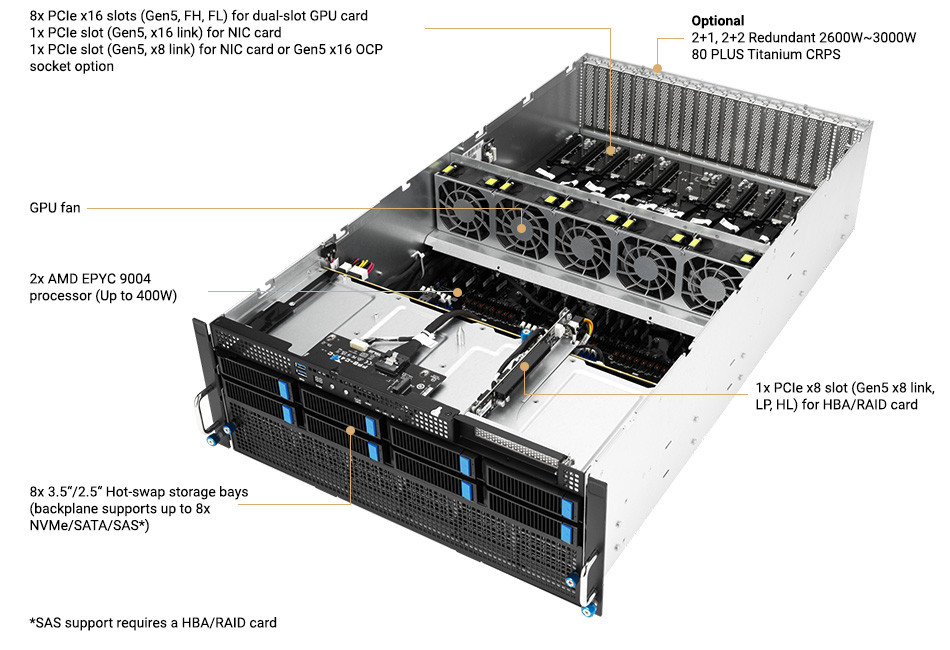 8x PCIe x16 slots (Gen5, FH, FL) for dual-slot GPU card
1x PCIe slot (Gen5, x16 link) for NIC card
1x PCIe slot (Gen5, x8 link) for NIC card or Gen5 x16 OCP socket option

Optional
2+1, 2+2 Redundant 2600W~3000W
80 PLUS Titanium CRPS

GPU fan

2x AMD EPYC 9004 processor (Up to 400W)

1x PCIe x8 slot (Gen5 x8 link, LP, HL) for HBA/RAID card

8x 3.5"/2.5" Hot-swap storage bays (backplane supports up to 8x NVMe/SATA/SAS*)

*SAS support requires a HBA/RAID card