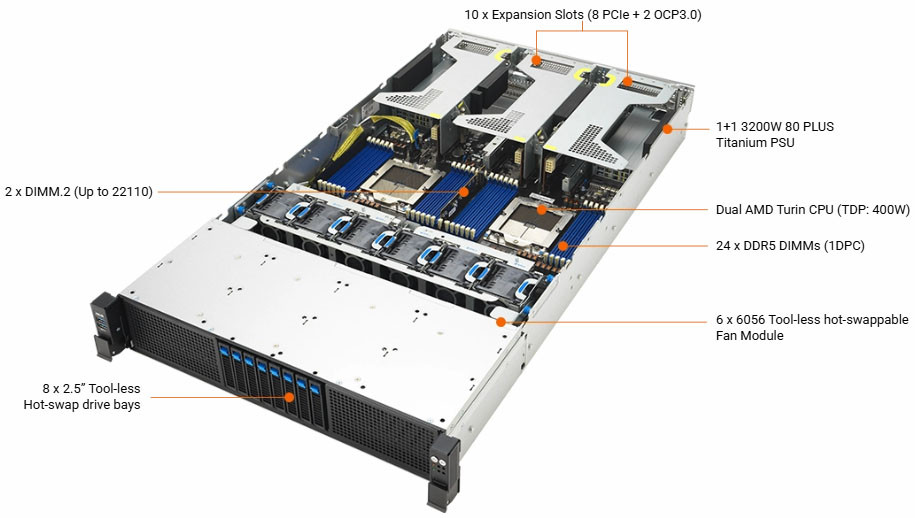 10 x Expansion Slots (8 PCIe + 2 OCP3.0)

1+1 3200W 80 PLUS Titanium PSU

2 x DIMM.2 (Up to 22110)

Dual AMD Turin CPU (TDP: 400W)

24 x DDR5 DIMMs (1DPC)

6 x 6056 Tool-less hot-swappable Fan Module

8 x 2.5" Tool-less Hot-swap drive bays