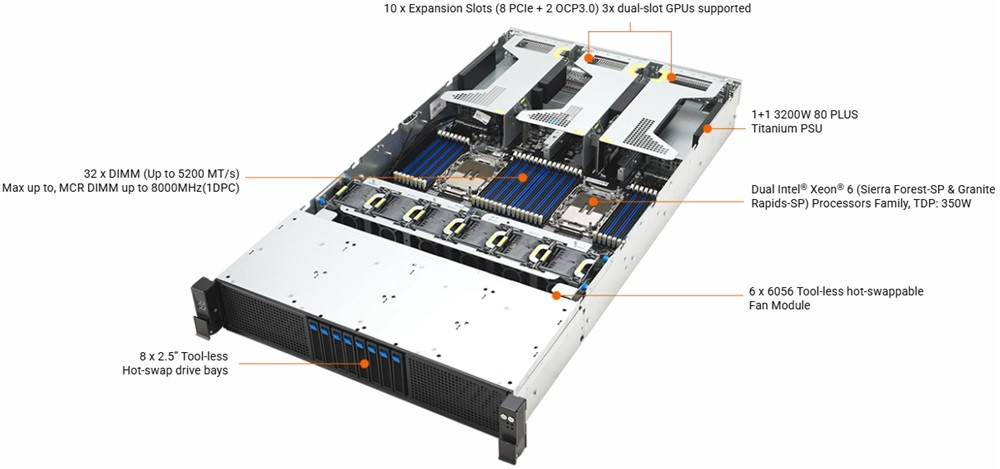 10 x Expansion Slots (8 PCIe + 2 OCP3.0) 3x dual-slot GPUs supported

1+1 3200W 80 PLUS Titanium PSU

32 x DIMM (Up to 5200 MT/s) Max up to, MCR DIMM up to 8000MHz(1DPC)

Dual Intel® Xeon® 6 (Sierra Forest-SP & Granite Rapids-SP) Processors Family, TDP: 350W

6 x 6056 Tool-less hot-swappable Fan Module

8 x 2.5" Tool-less Hot-swap drive bays