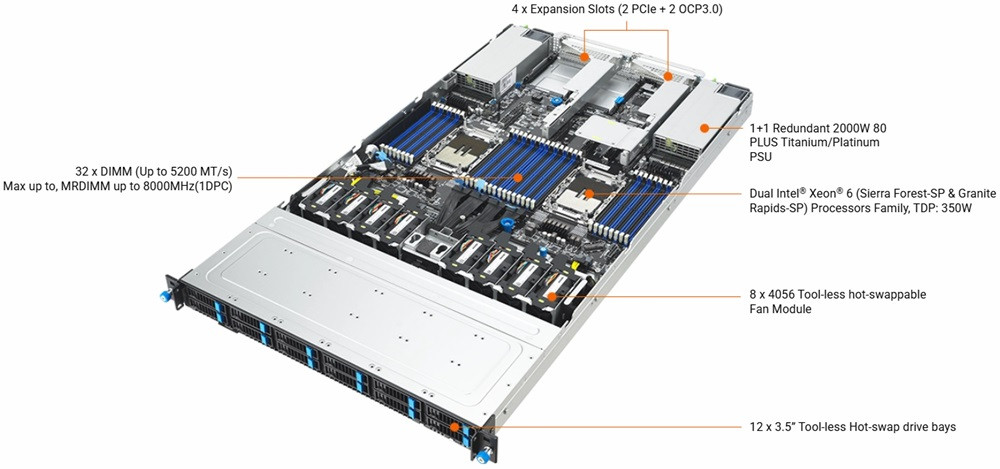 4 x Expansion Slots (2 PCIe + 2 OCP3.0)

1+1 Redundant 2000W 80 PLUS Titanium/Platinum PSU

32 x DIMM (Up to 5200 MT/s)
Max up to, MRDIMM up to 8000MHz(1DPC)

Dual Intel® Xeon® 6 (Sierra Forest-SP & Granite Rapids-SP) Processors Family, TDP: 350W

8 x 4056 Tool-less hot-swappable Fan Module

12 x 3.5" Tool-less Hot-swap drive bays