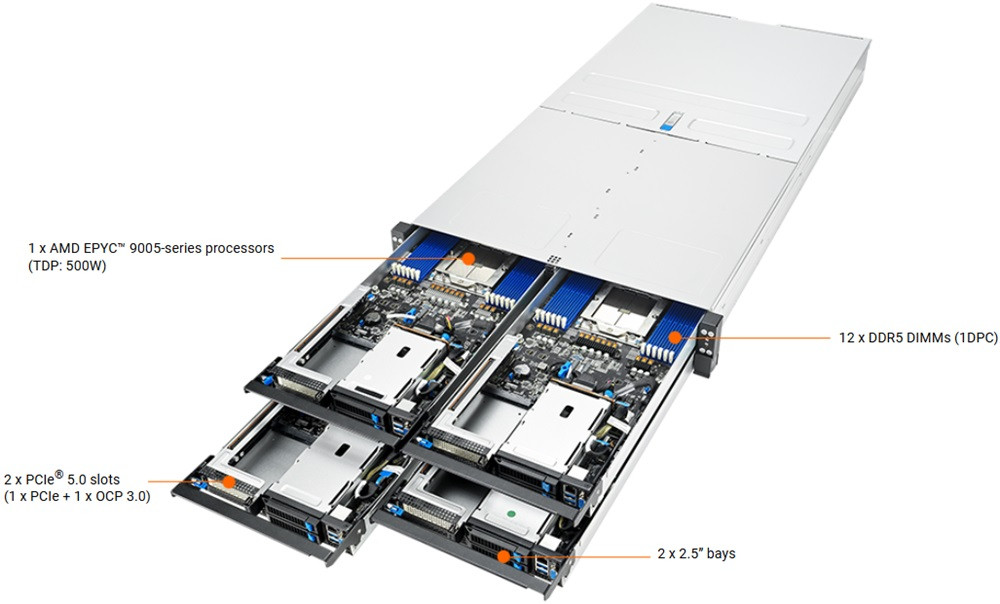 1 x AMD EPYC™ 9005-series processors
(TDP: 500W)

12 x DDR5 DIMMs (1DPC)

2 x PCIe® 5.0 slots
(1 x PCIe + 1 x OCP 3.0)

2 x 2.5" bays