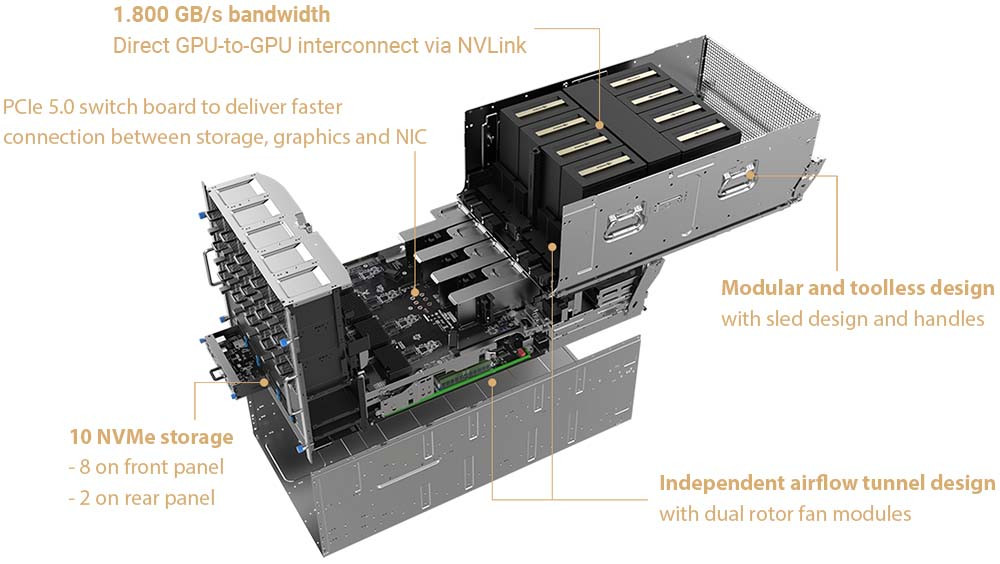 1.800 GB/s bandwidth
Direct GPU-to-GPU interconnect via NVLink

PCIe 5.0 switch board to deliver faster connection between storage, graphics and NIC

Modular and toolless design
with sled design and handles

10 NVMe storage
- 8 on front panel
- 2 on rear panel

Independent airflow tunnel design
with dual rotor fan modules