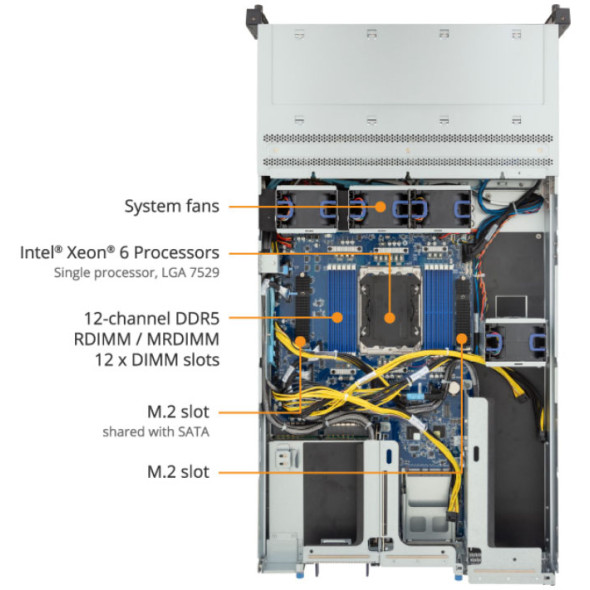 System fans

Intel® Xeon® 6 Processors
Single processor, LGA 7529

12-channel DDR5
RDIMM / MRDIMM
12 x DIMM slots

M.2 slot
shared with SATA

M.2 slot