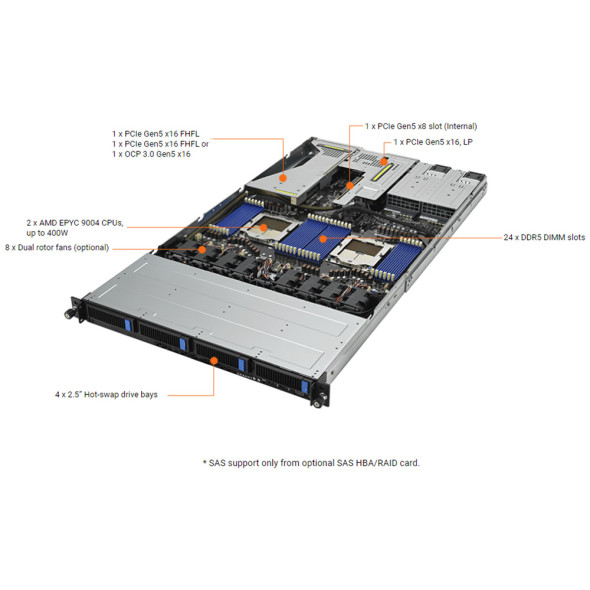 1 x PCIe Gen5 x16 FHFL
1 x PCIe Gen5 x16 FHFL or
1 x OCP 3.0 Gen5 x16

1 x PCIe Gen5 x8 slot (Internal)

1 x PCIe Gen5 x16, LP

2 x AMD EPYC 9004 CPUs, up to 400W

8 x Dual rotor fans (optional)

24 x DDR5 DIMM slots

4 x 2.5" Hot-swap drive bays

* SAS support only from optional SAS HBA/RAID card.