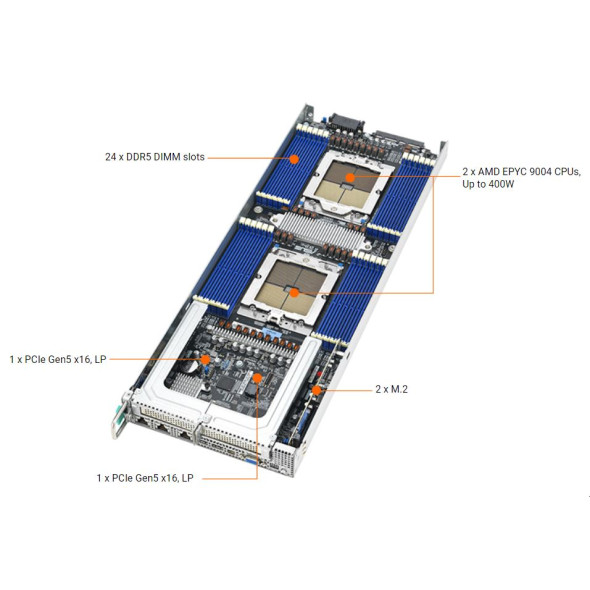 24 x DDR5 DIMM slots

2 x AMD EPYC 9004 CPUs, Up to 400W

1 x PCIe Gen5 x16, LP

2 x M.2

1 x PCIe Gen5 x16, LP