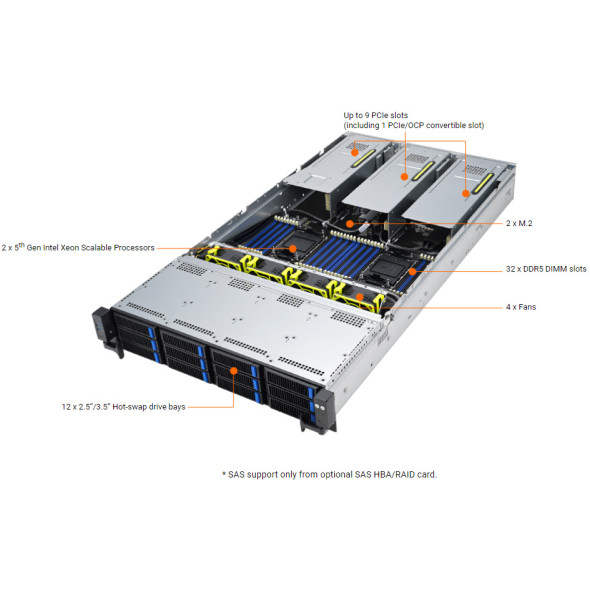 Up to 9 PCIe slots
(including 1 PCIe/OCP convertible slot)

2 x M.2

2 x 5$^{th}$ Gen Intel Xeon Scalable Processors

32 x DDR5 DIMM slots

4 x Fans

12 x 2.5"/3.5" Hot-swap drive bays

* SAS support only from optional SAS HBA/RAID card.