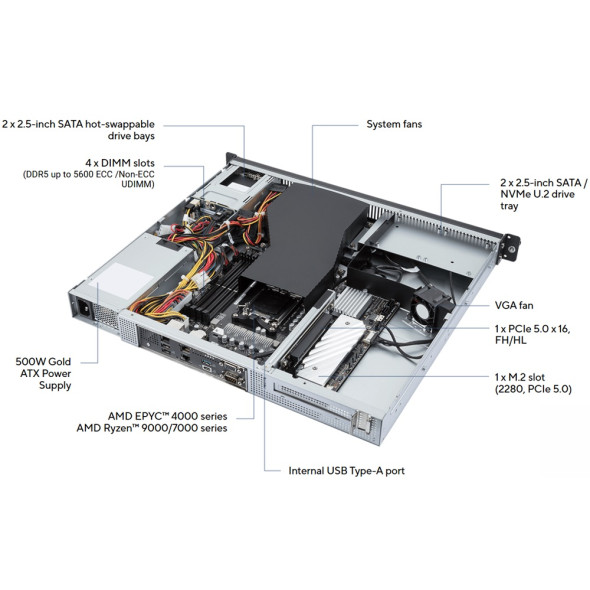 2 x 2.5-inch SATA hot-swappable drive bays

4 x DIMM slots
(DDR5 up to 5600 ECC /Non-ECC UDIMM)

System fans

2 x 2.5-inch SATA / NVMe U.2 drive tray

VGA fan

1 x PCIe 5.0 x 16, FH/HL

1 x M.2 slot
(2280, PCIe 5.0)

500W Gold ATX Power Supply

AMD EPYC™ 4000 series
AMD Ryzen™ 9000/7000 series

Internal USB Type-A port