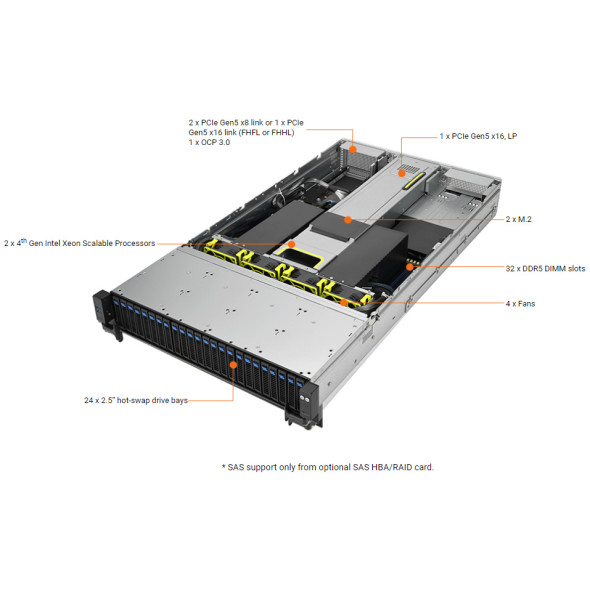 2 x PCIe Gen5 x8 link or 1 x PCIe Gen5 x16 link (FHFL or FHHL)
1 x OCP 3.0

1 x PCIe Gen5 x16, LP

2 x M.2

2 x 4$^{th}$ Gen Intel Xeon Scalable Processors

32 x DDR5 DIMM slots

4 x Fans

24 x 2.5" hot-swap drive bays

* SAS support only from optional SAS HBA/RAID card.