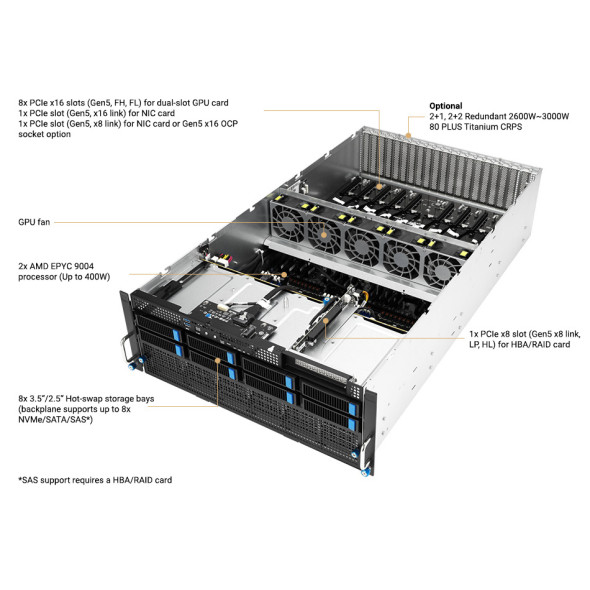 8x PCIe x16 slots (Gen5, FH, FL) for dual-slot GPU card
1x PCIe slot (Gen5, x16 link) for NIC card
1x PCIe slot (Gen5, x8 link) for NIC card or Gen5 x16 OCP socket option

Optional
2+1, 2+2 Redundant 2600W~3000W
80 PLUS Titanium CRPS

GPU fan

2x AMD EPYC 9004
processor (Up to 400W)

1x PCIe x8 slot (Gen5 x8 link, LP, HL) for HBA/RAID card

8x 3.5"/2.5" Hot-swap storage bays (backplane supports up to 8x NVMe/SATA/SAS*)

*SAS support requires a HBA/RAID card