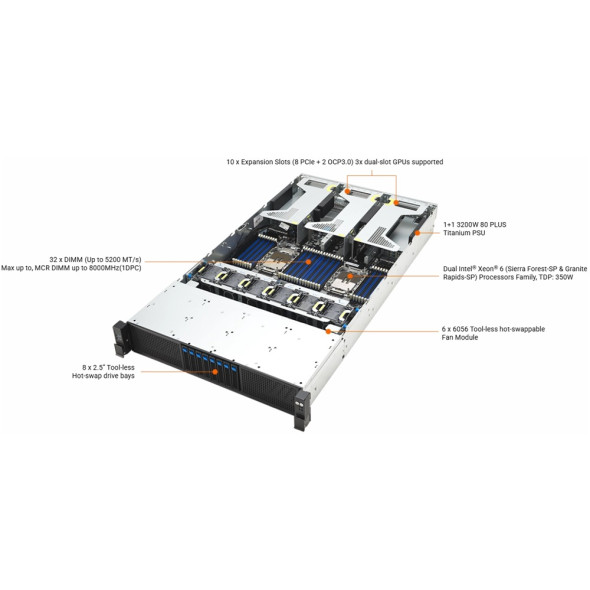 10 x Expansion Slots (8 PCIe + 2 OCP3.0) 3x dual-slot GPUs supported

1+1 3200W 80 PLUS Titanium PSU

32 x DIMM (Up to 5200 MT/s) Max up to, MCR DIMM up to 8000MHz(1DPC)

Dual Intel® Xeon® 6 (Sierra Forest-SP & Granite Rapids-SP) Processors Family, TDP: 350W

6 x 6056 Tool-less hot-swappable Fan Module

8 x 2.5" Tool-less Hot-swap drive bays