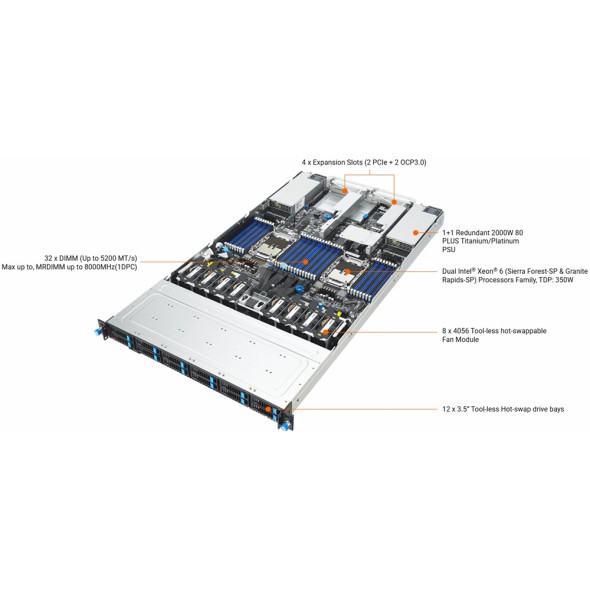 4 x Expansion Slots (2 PCIe + 2 OCP3.0)

1+1 Redundant 2000W 80 PLUS Titanium/Platinum PSU

32 x DIMM (Up to 5200 MT/s)
Max up to, MRDIMM up to 8000MHz(1DPC)

Dual Intel® Xeon® 6 (Sierra Forest-SP & Granite Rapids-SP) Processors Family, TDP: 350W

8 x 4056 Tool-less hot-swappable Fan Module

12 x 3.5" Tool-less Hot-swap drive bays