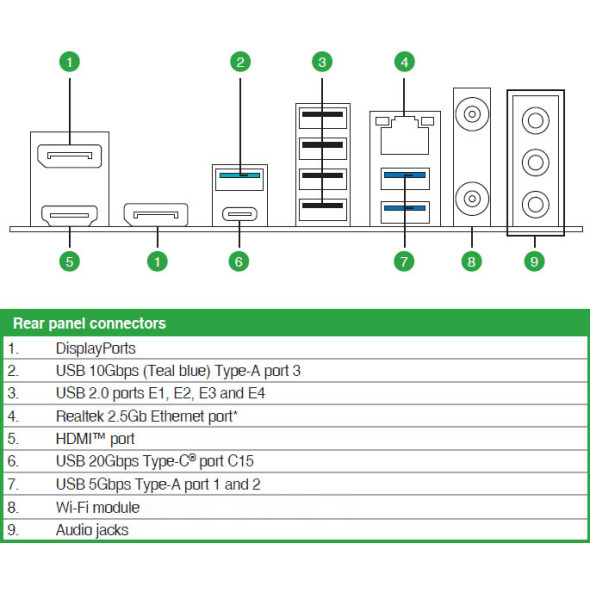 1 2 3 4

5 1 6 7 8 9

| Rear panel connectors | |
|---|---|
| 1. | DisplayPorts |
| 2. | USB 10Gbps (Teal blue) Type-A port 3 |
| 3. | USB 2.0 ports E1, E2, E3 and E4 |
| 4. | Realtek 2.5Gb Ethernet port* |
| 5. | HDMI™ port |
| 6. | USB 20Gbps Type-C® port C15 |
| 7. | USB 5Gbps Type-A port 1 and 2 |
| 8. | Wi-Fi module |
| 9. | Audio jacks |