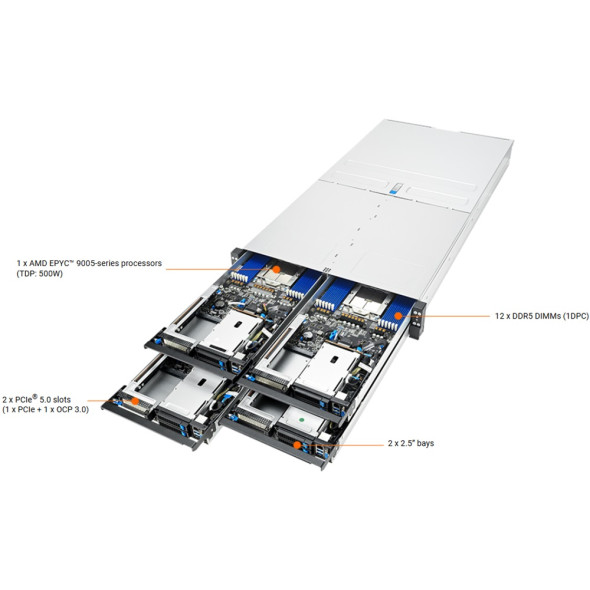 1 x AMD EPYC™ 9005-series processors
(TDP: 500W)

12 x DDR5 DIMMs (1DPC)

2 x PCIe® 5.0 slots
(1 x PCIe + 1 x OCP 3.0)

2 x 2.5" bays