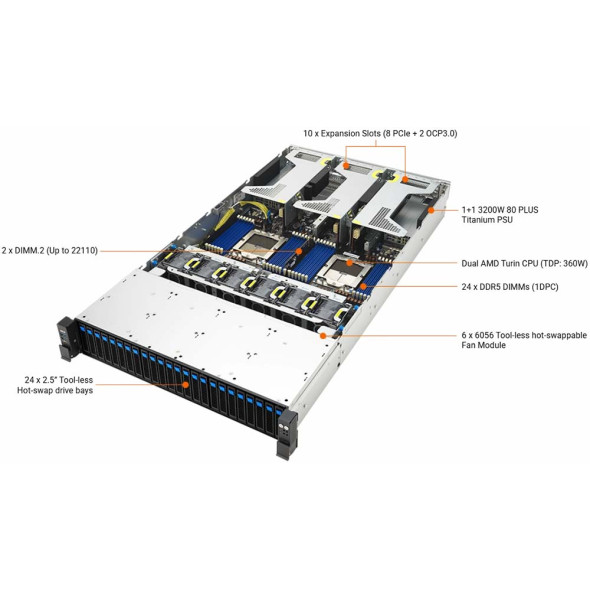 10 x Expansion Slots (8 PCIe + 2 OCP3.0)

1+1 3200W 80 PLUS Titanium PSU

2 x DIMM.2 (Up to 22110)

Dual AMD Turin CPU (TDP: 360W)

24 x DDR5 DIMMs (1DPC)

6 x 6056 Tool-less hot-swappable Fan Module

24 x 2.5" Tool-less Hot-swap drive bays