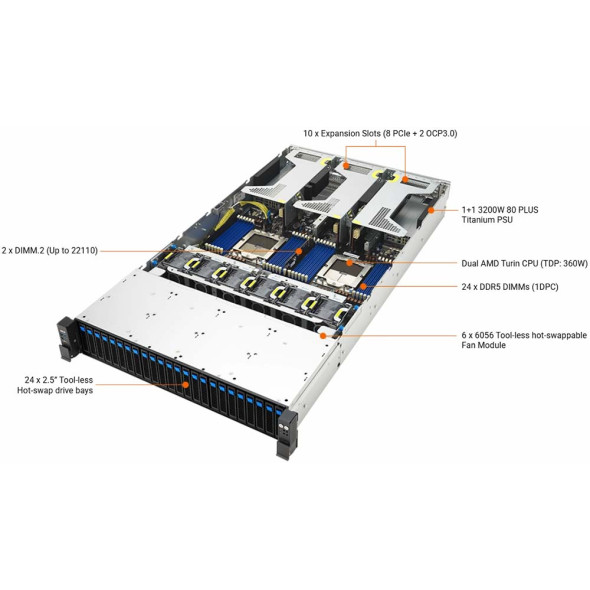 10 x Expansion Slots (8 PCIe + 2 OCP3.0)

1+1 3200W 80 PLUS Titanium PSU

2 x DIMM.2 (Up to 22110)

Dual AMD Turin CPU (TDP: 360W)

24 x DDR5 DIMMs (1DPC)

6 x 6056 Tool-less hot-swappable Fan Module

24 x 2.5" Tool-less Hot-swap drive bays